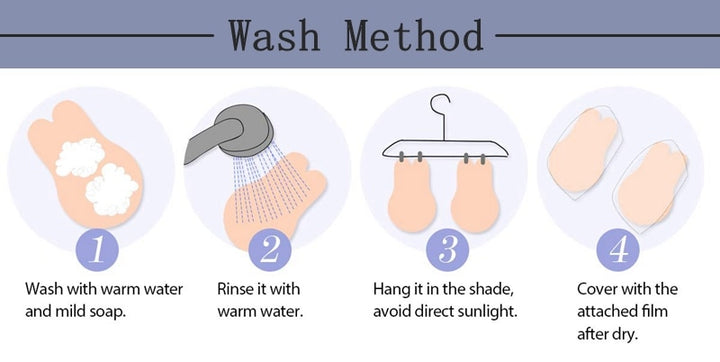 Wash Method

1
Wash with warm water and mild soap.

2
Rinse it with warm water.

3
Hang it in the shade, avoid direct sunlight.

4
Cover with the attached film after dry.